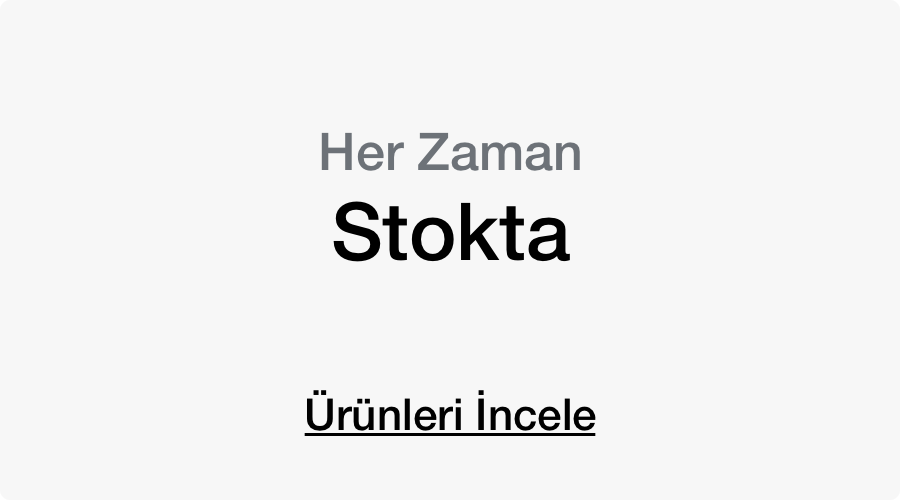 Her Zaman
Stokta

Ürünleri İncele